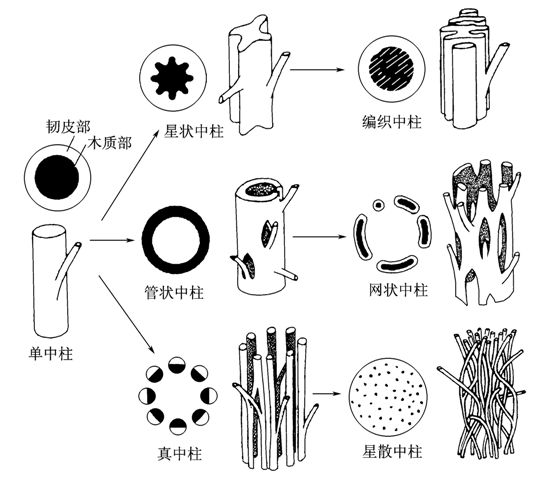 韧皮部
木质部
单中柱
星状中柱
编织中柱
管状中柱
网状中柱
真中柱
星散中柱